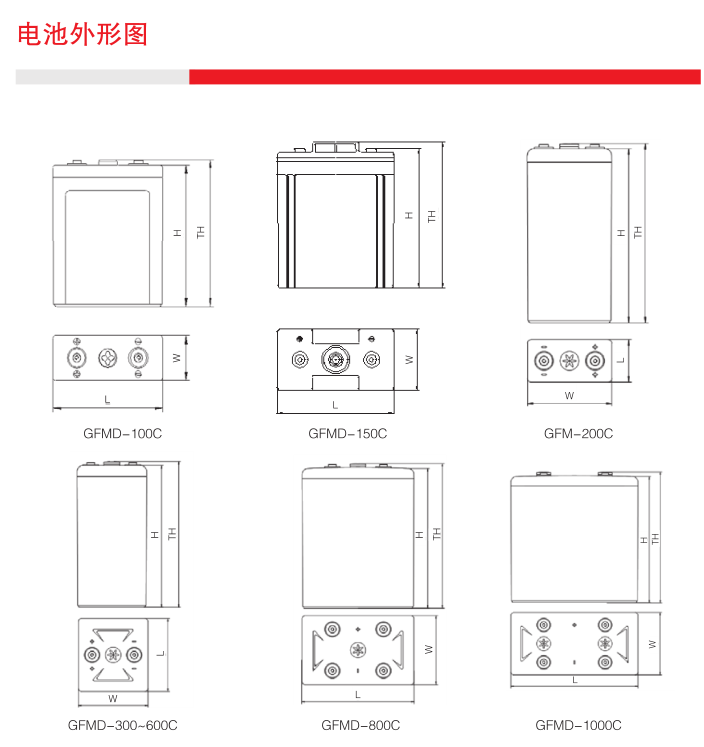 电池外形图

H TH

W

L

GFMD-100C

H TH

W

L

GFMD-150C

H TH

L

W

GFM-200C

H TH

L

W

GFMD-300~600C

H TH

W

L

GFMD-800C

H TH

W

L

GFMD-1000C